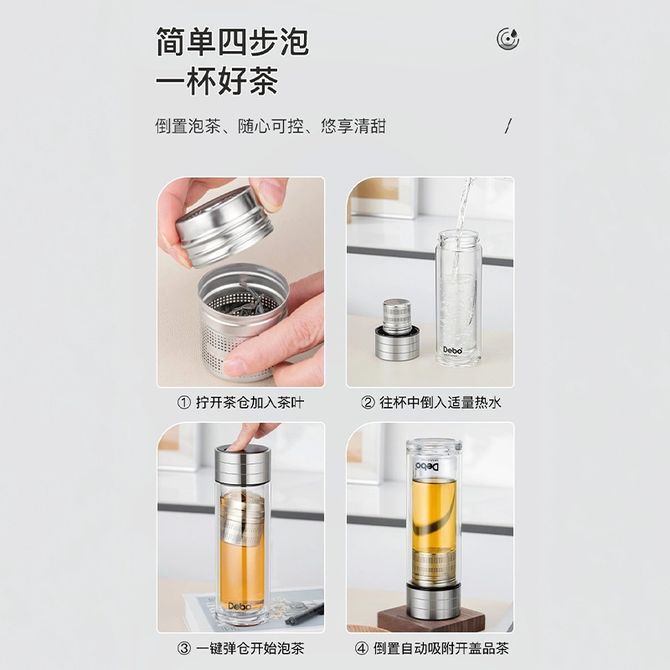 简单四步泡
一杯好茶

倒置泡茶、随心可控、悠享清甜

/

Debo

① 拧开茶仓加入茶叶

② 往杯中倒入适量热水

Debo

Debo

③ 一键弹仓开始泡茶

④ 倒置自动吸附开盖品茶