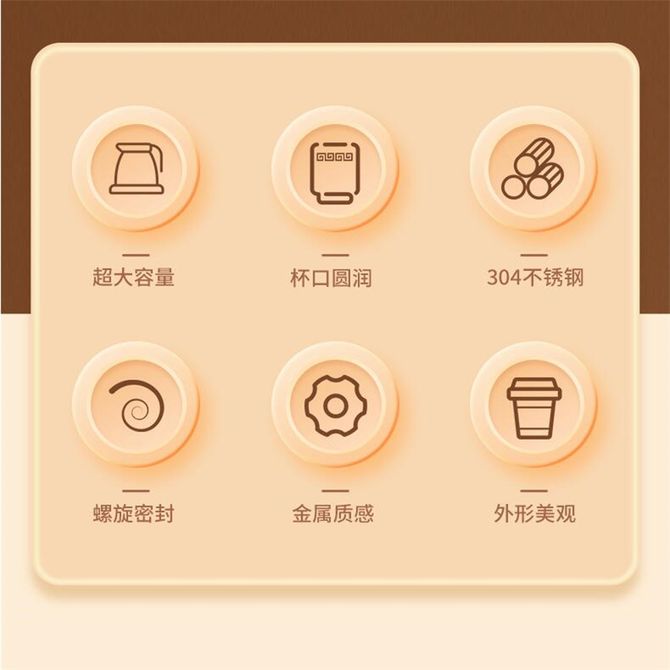 超大容量

杯口圆润

304不锈钢

螺旋密封

金属质感

外形美观