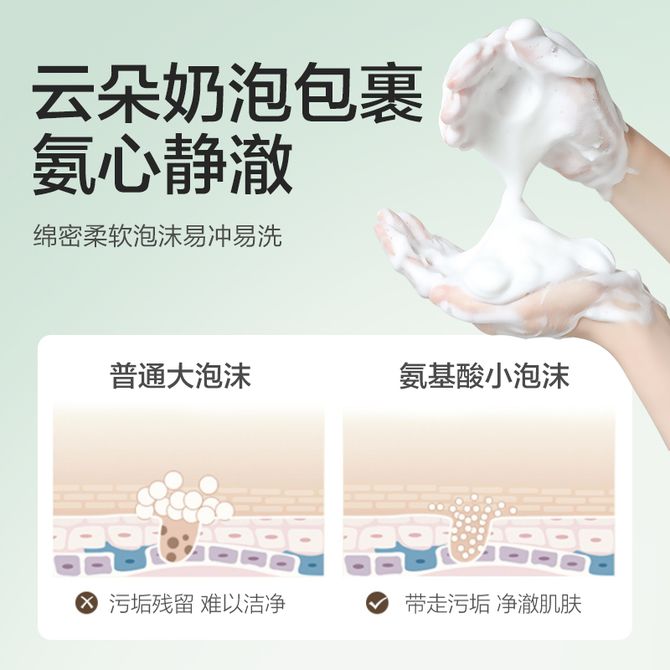 云朵奶泡包裹
氨心静澈

绵密柔软泡沫易冲易洗

普通大泡沫

污垢残留 难以洁净

氨基酸小泡沫

带走污垢 净澈肌肤