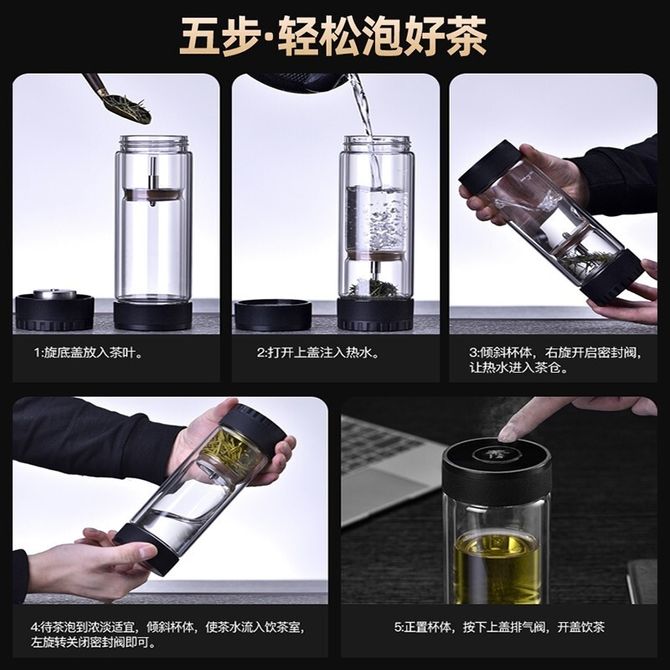 五步·轻松泡好茶

1:旋底盖放入茶叶。

2:打开上盖注入热水。

3:倾斜杯体，右旋开启密封阀，让热水进入茶仓。

4:待茶泡到浓淡适宜，倾斜杯体，使茶水流入饮茶室，左旋转关闭密封阀即可。

5:正置杯体，按下上盖排气阀，开盖饮茶