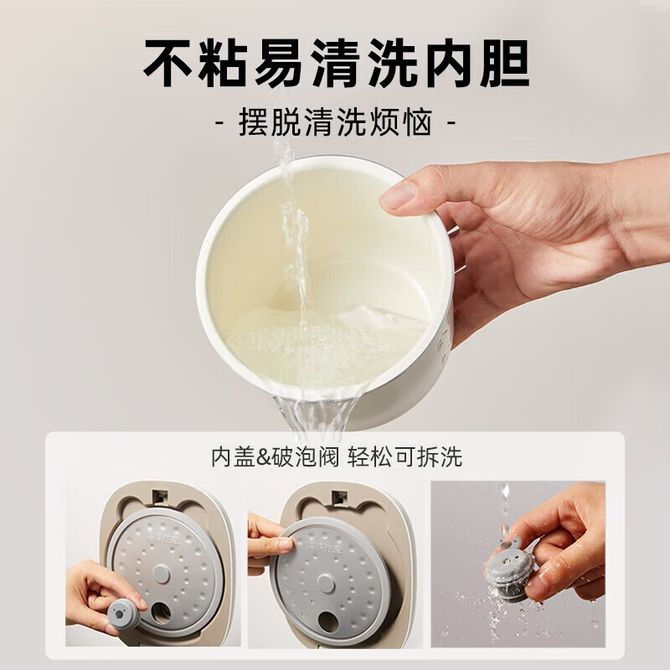 不粘易清洗内胆

- 摆脱清洗烦恼 -

内盖&破泡阀 轻松可拆洗