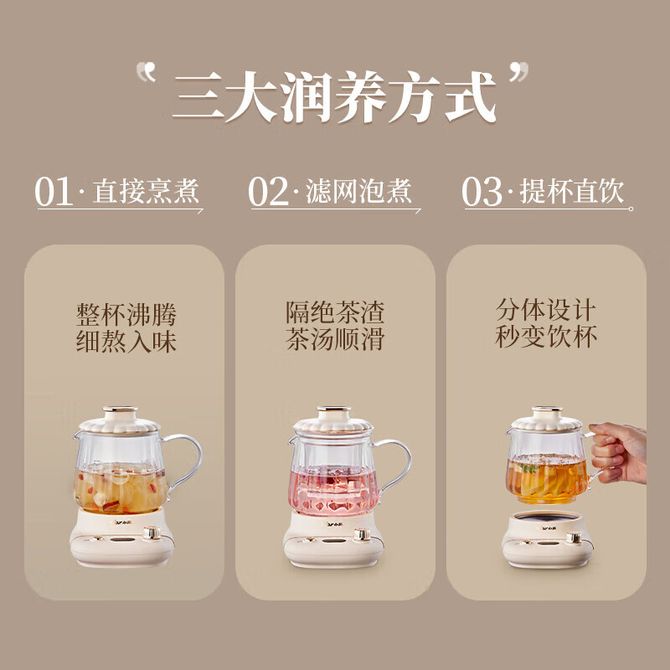 “三大润养方式”

01·直接烹煮

02·滤网泡煮

03·提杯直饮。

整杯沸腾
细熬入味

隔绝茶渣
茶汤顺滑

分体设计
秒变饮杯