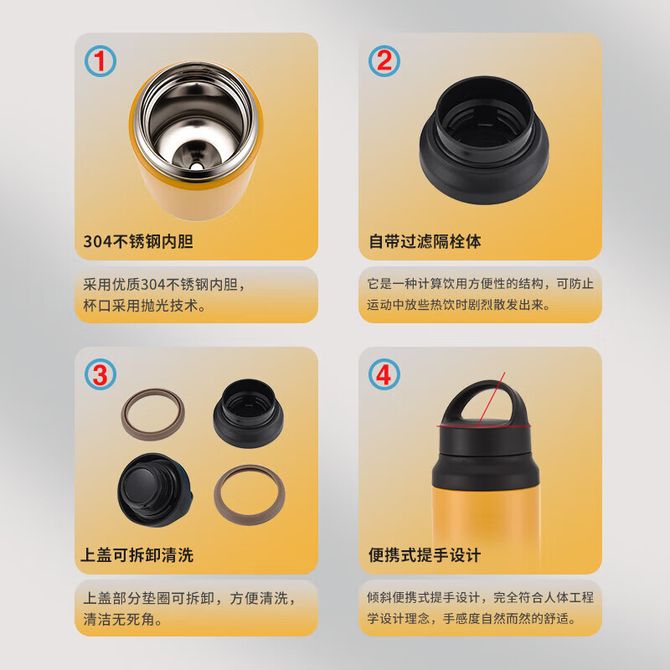 ①

304不锈钢内胆

采用优质304不锈钢内胆，杯口采用抛光技术。

②

自带过滤隔栓体

它是一种计算饮用方便性的结构，可防止运动中放些热饮时剧烈散发出来。

③

上盖可拆卸清洗

上盖部分垫圈可拆卸，方便清洗，清洁无死角。

④

便携式提手设计

倾斜便携式提手设计，完全符合人体工程学设计理念，手感度自然而然的舒适。