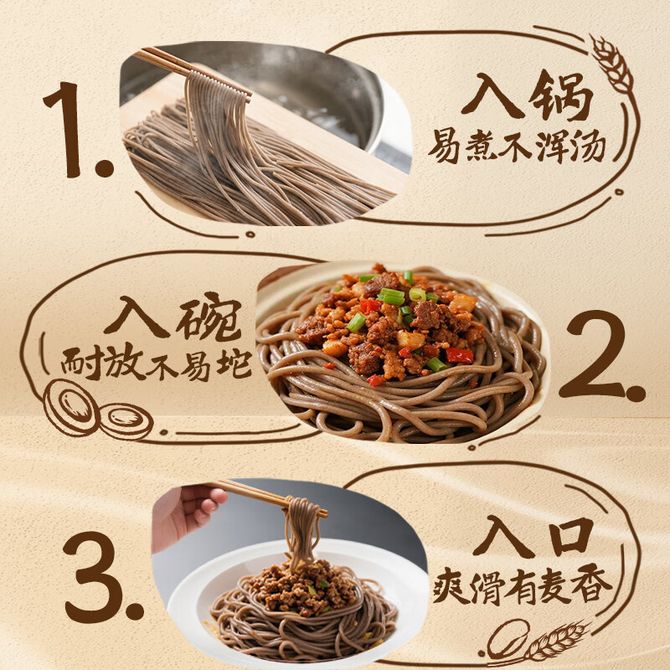 1.

入锅
易煮不浑汤

入碗
耐放不易坨

2.

3.

入口
爽滑有麦香