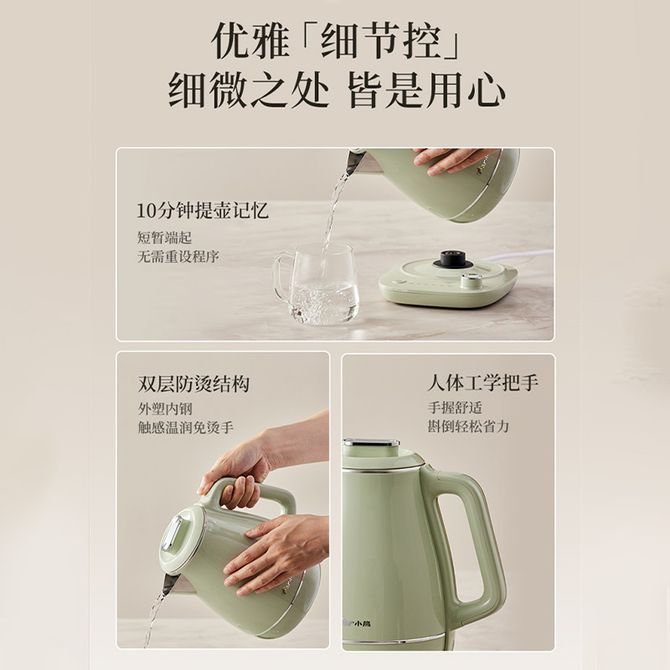 优雅「细节控」
细微之处 皆是用心

10分钟提壶记忆
短暂端起
无需重设程序

双层防烫结构
外塑内钢
触感温润免烫手

人体工学把手
手握舒适
斟倒轻松省力

小熊