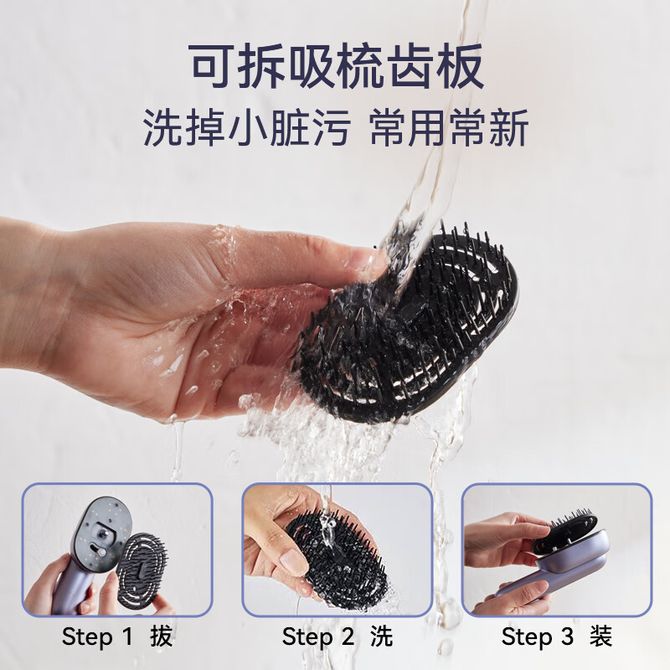 可拆吸梳齿板
洗掉小脏污 常用常新

Step 1 拔

Step 2 洗

Step 3 装