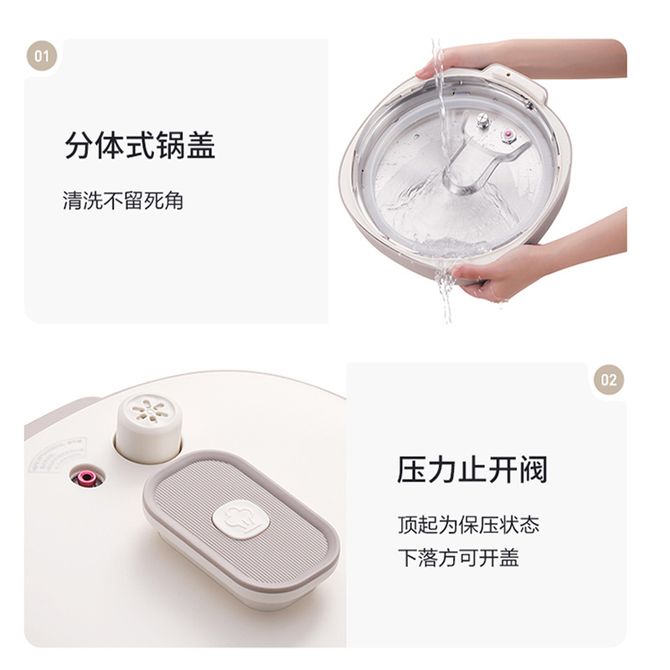 01

分体式锅盖

清洗不留死角

02

压力止开阀

顶起为保压状态
下落方可开盖