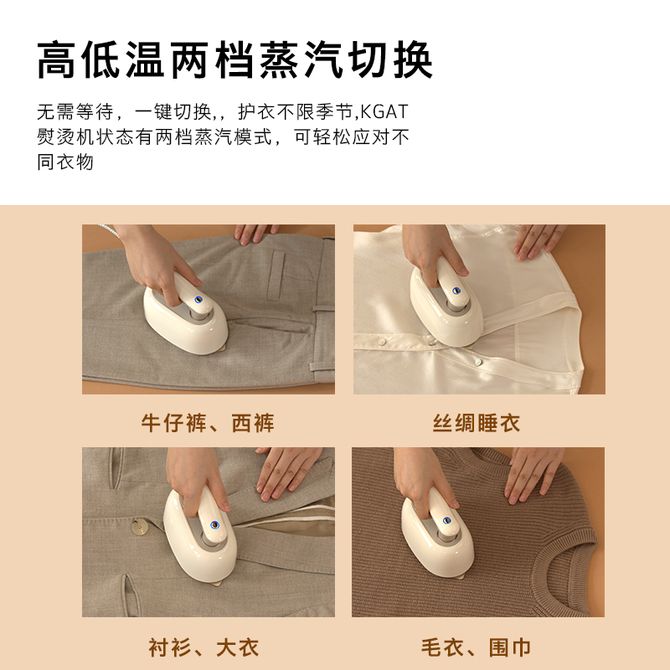 高低温两档蒸汽切换

无需等待，一键切换,，护衣不限季节,KGAT熨烫机状态有两档蒸汽模式，可轻松应对不同衣物

牛仔裤、西裤

丝绸睡衣

衬衫、大衣

毛衣、围巾