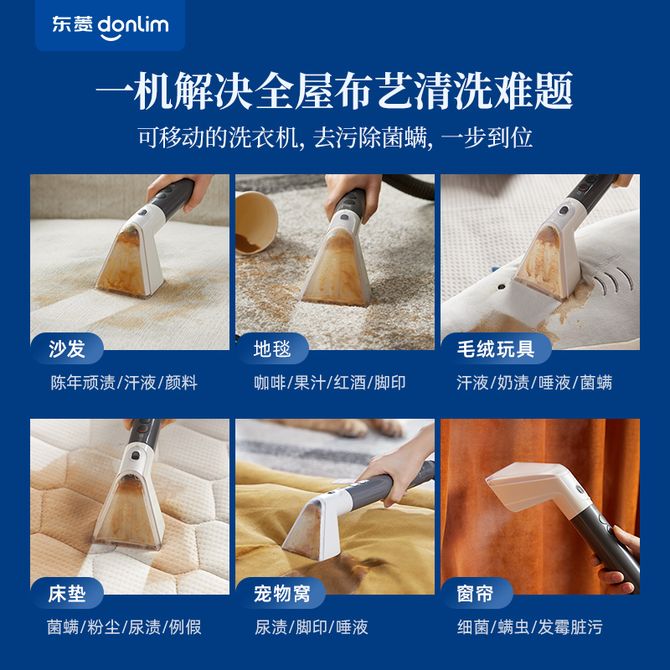 东菱 donlim

一机解决全屋布艺清洗难题

可移动的洗衣机, 去污除菌螨, 一步到位

沙发

陈年顽渍/汗液/颜料

地毯

咖啡/果汁/红酒/脚印

毛绒玩具

汗液/奶渍/唾液/菌螨

床垫

菌螨/粉尘/尿渍/例假

宠物窝

尿渍/脚印/唾液

窗帘

细菌/螨虫/发霉脏污