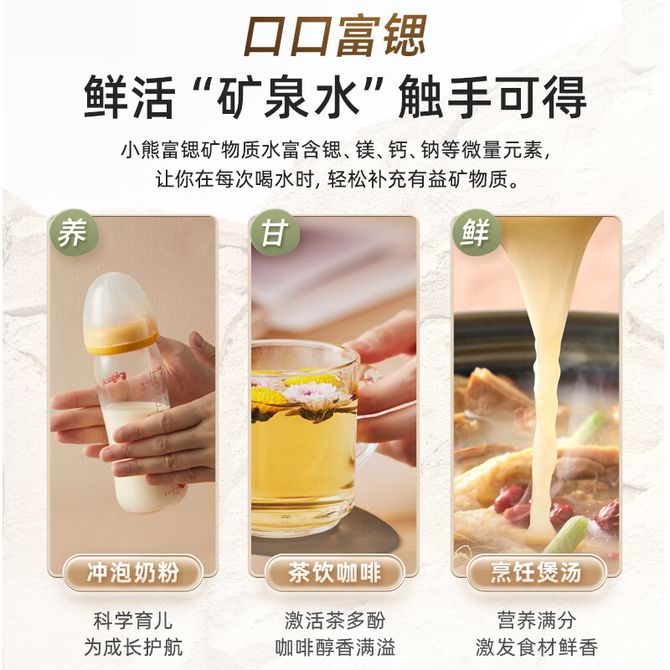 口口富锶

鲜活“矿泉水”触手可得

小熊富锶矿物质水富含锶、镁、钙、钠等微量元素，让你在每次喝水时，轻松补充有益矿物质。

养

冲泡奶粉

科学育儿
为成长护航

甘

茶饮咖啡

激活茶多酚
咖啡醇香满溢

鲜

烹饪煲汤

营养满分
激发食材鲜香