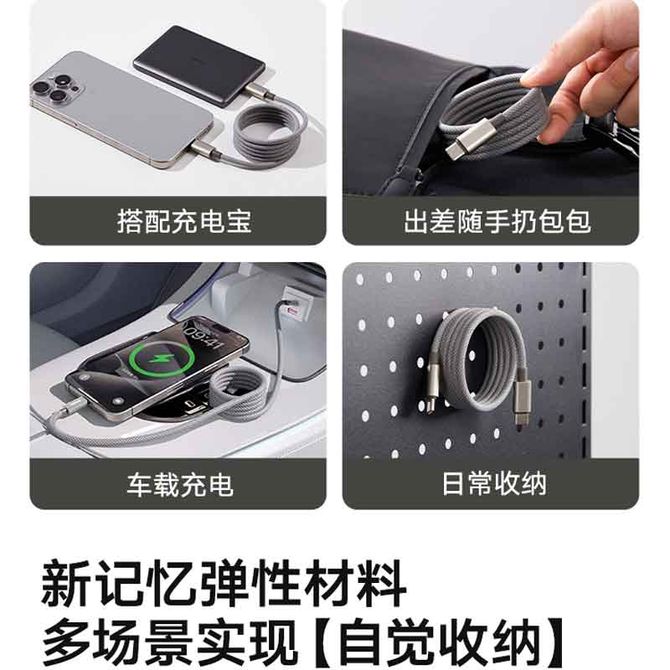 搭配充电宝

出差随手扔包包

09:41

车载充电

日常收纳

新记忆弹性材料
多场景实现【自觉收纳】