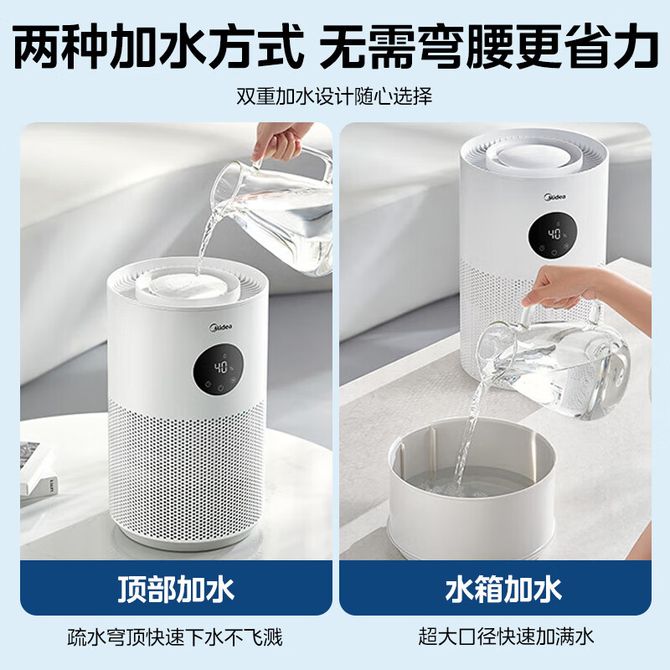 两种加水方式 无需弯腰更省力

双重加水设计随心选择

Midea

40

顶部加水

疏水穹顶快速下水不飞溅

Midea

40

水箱加水

超大口径快速加满水