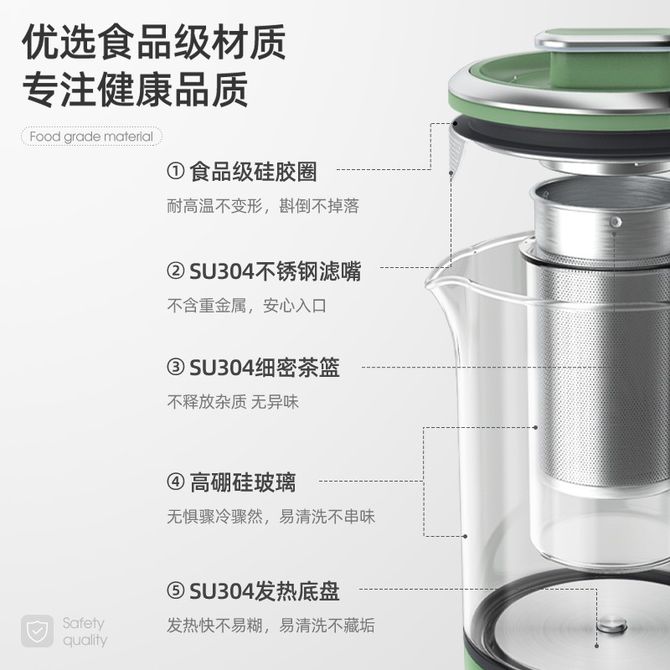 优选食品级材质
专注健康品质

Food grade material

① 食品级硅胶圈
耐高温不变形，斟倒不掉落

② SU304不锈钢滤嘴
不含重金属，安心入口

③ SU304细密茶篮
不释放杂质 无异味

④ 高硼硅玻璃
无惧骤冷骤然，易清洗不串味

⑤ SU304发热底盘
发热快不易糊，易清洗不藏垢

Safety quality