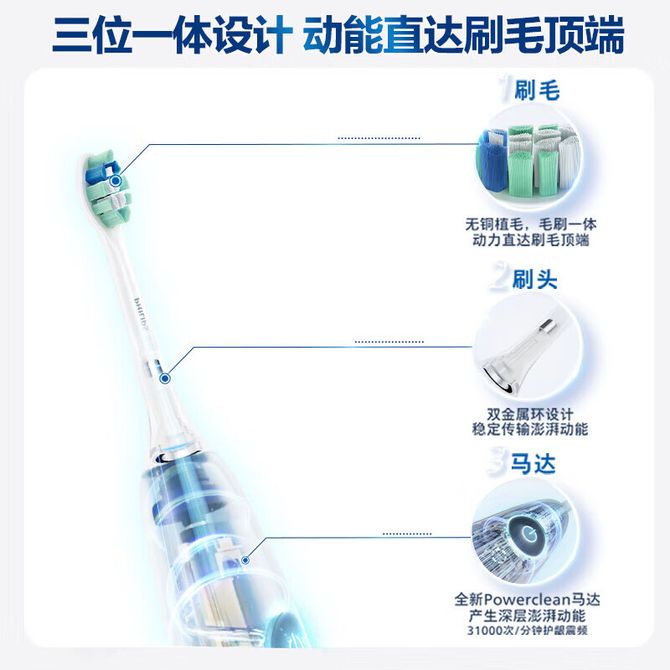 三位一体设计 动能直达刷毛顶端

1 刷毛

无铜植毛，毛刷一体
动力直达刷毛顶端

2 刷头

双金属环设计
稳定传输澎湃动能

3 马达

全新Powerclean马达
产生深层澎湃动能
31000次/分钟护龈震频

PHILIPS