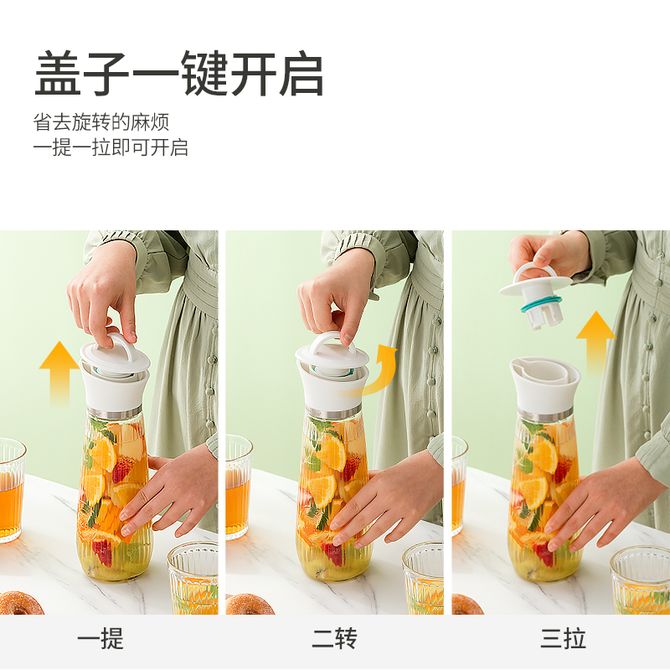 盖子一键开启

省去旋转的麻烦
一提一拉即可开启

一提

二转

三拉