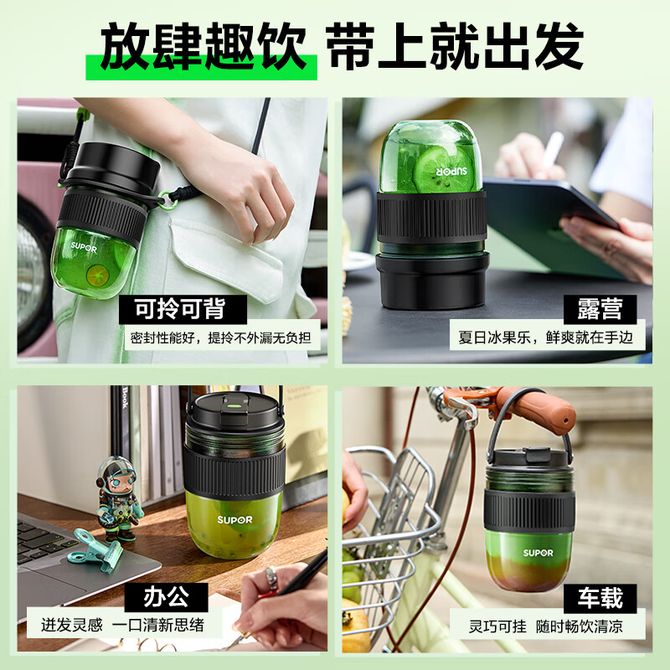 放肆趣饮 带上就出发

SUPOR

可拎可背

密封性能好，提拎不外漏无负担

SUPOR

露营

夏日冰果乐，鲜爽就在手边

Book

SUPOR

办公

迸发灵感 一口清新思绪

SUPOR

车载

灵巧可挂 随时畅饮清凉