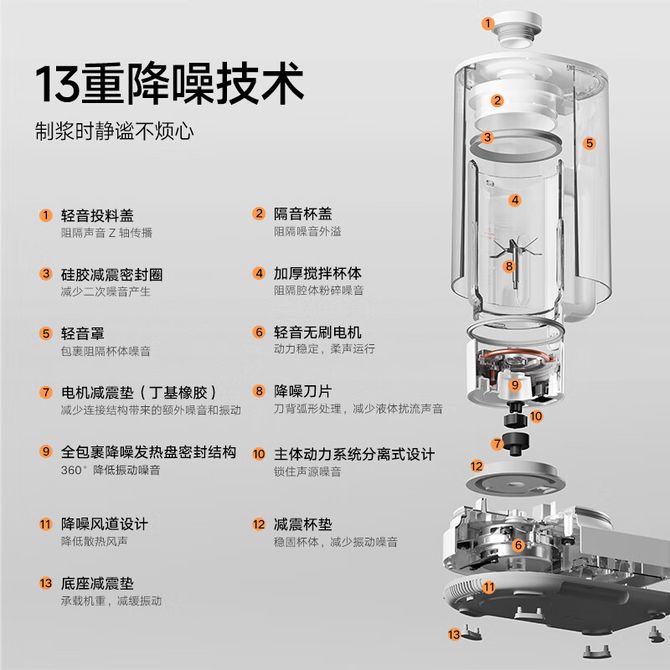 13重降噪技术

制浆时静谧不烦心

1 轻音投料盖
阻隔声音 Z 轴传播

2 隔音杯盖
阻隔噪音外溢

3 硅胶减震密封圈
减少二次噪音产生

4 加厚搅拌杯体
阻隔腔体粉碎噪音

5 轻音罩
包裹阻隔杯体噪音

6 轻音无刷电机
动力稳定，柔声运行

7 电机减震垫（丁基橡胶）
减少连接结构带来的额外噪音和振动

8 降噪刀片
刀背弧形处理，减少液体扰流声音

9 全包裹降噪发热盘密封结构
360° 降低振动噪音

10 主体动力系统分离式设计
锁住声源噪音

11 降噪风道设计
降低散热风声

12 减震杯垫
稳固杯体，减少振动噪音

13 底座减震垫
承载机重，减缓振动

1
2
3
5
4
8
9
10
7
12
6
11
13