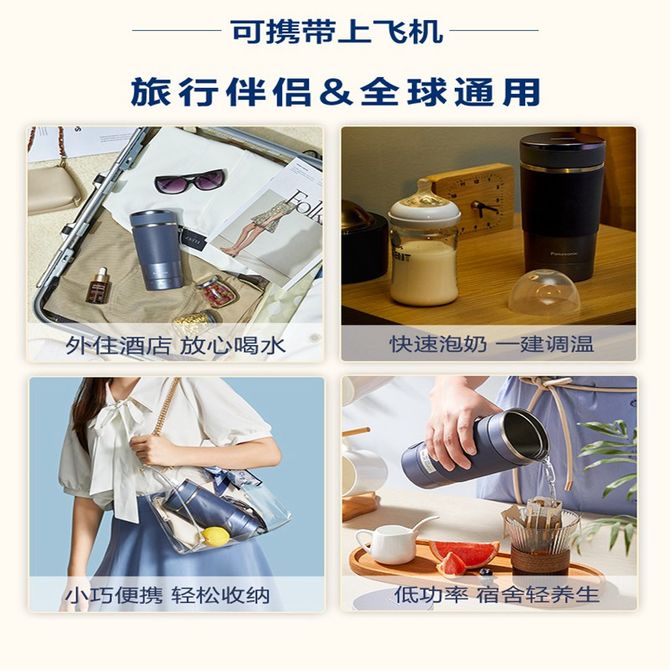 可携带上飞机

旅行伴侣&全球通用

Folk

外住酒店 放心喝水

Panasonic

快速泡奶 一建调温

小巧便携 轻松收纳

低功率 宿舍轻养生