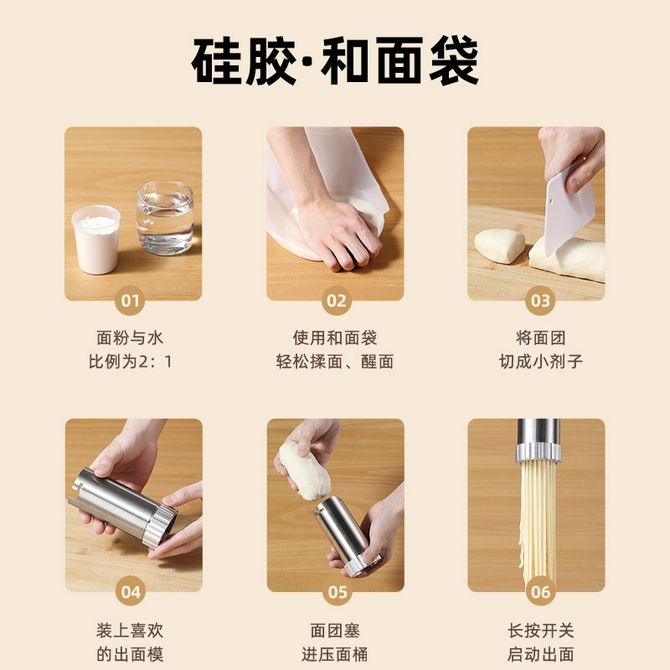 硅胶·和面袋

01

面粉与水
比例为2：1

02

使用和面袋
轻松揉面、醒面

03

将面团
切成小剂子

04

装上喜欢
的出面模

05

面团塞
进压面桶

06

长按开关
启动出面