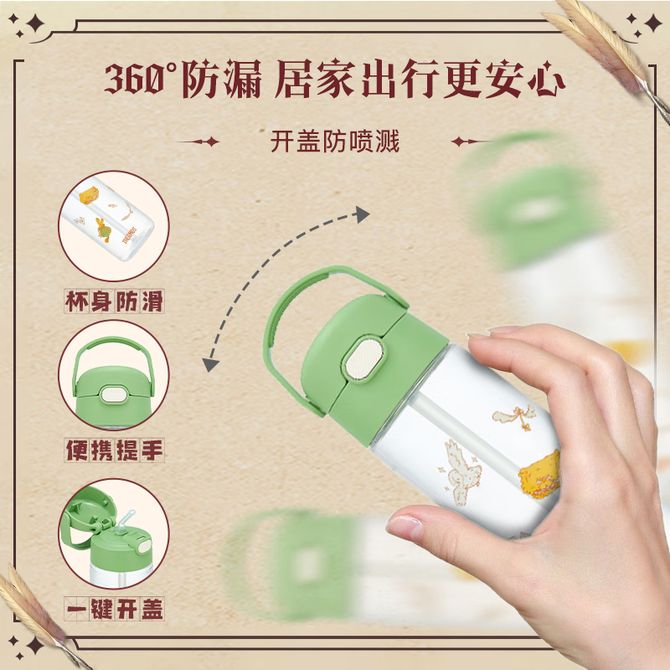 360°防漏 居家出行更安心

开盖防喷溅

杯身防滑

便携提手

一键开盖