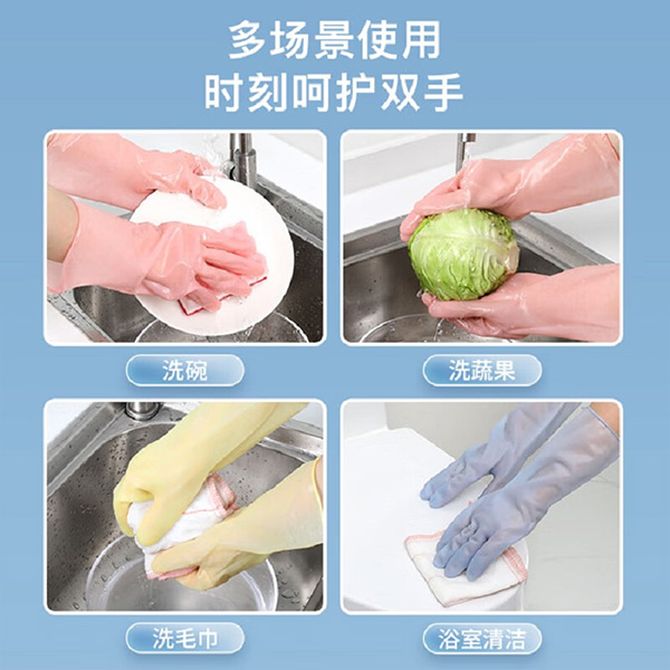 多场景使用
时刻呵护双手

洗碗

洗蔬果

洗毛巾

浴室清洁