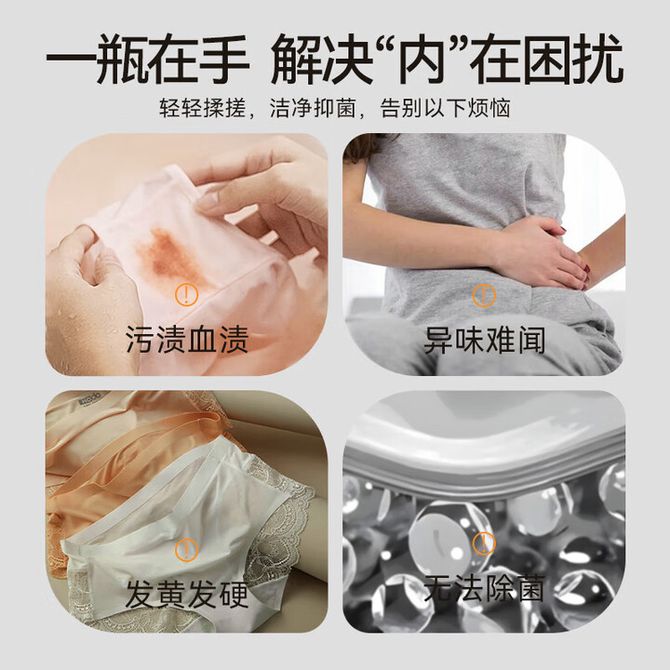 一瓶在手 解决“内”在困扰

轻轻揉搓，洁净抑菌，告别以下烦恼

污渍血渍

异味难闻

发黄发硬

无法除菌