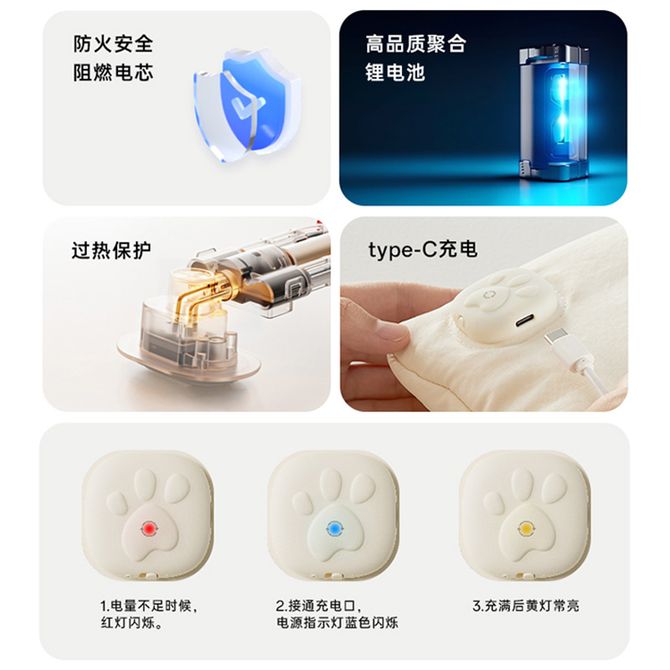 防火安全
阻燃电芯

高品质聚合
锂电池

过热保护

type-C充电

1.电量不足时候，
红灯闪烁。

2.接通充电口，
电源指示灯蓝色闪烁

3.充满后黄灯常亮