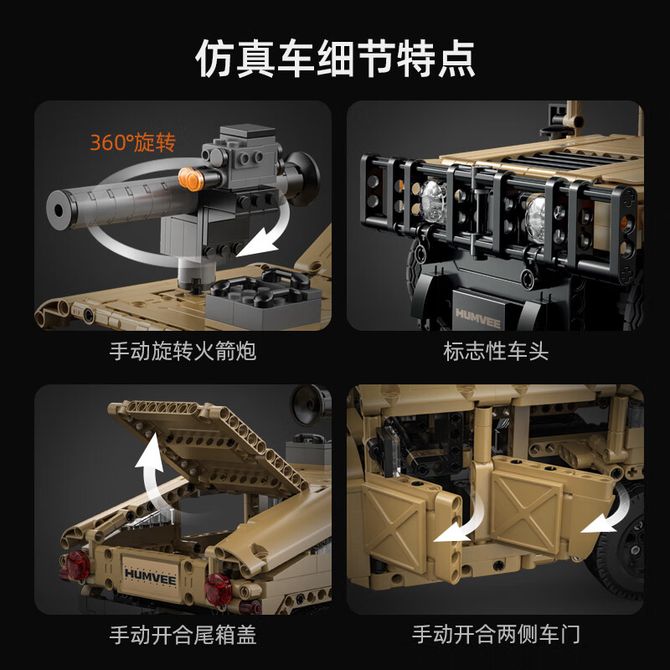 仿真车细节特点

360°旋转

手动旋转火箭炮

HUMVEE

标志性车头

HUMVEE

手动开合尾箱盖

手动开合两侧车门