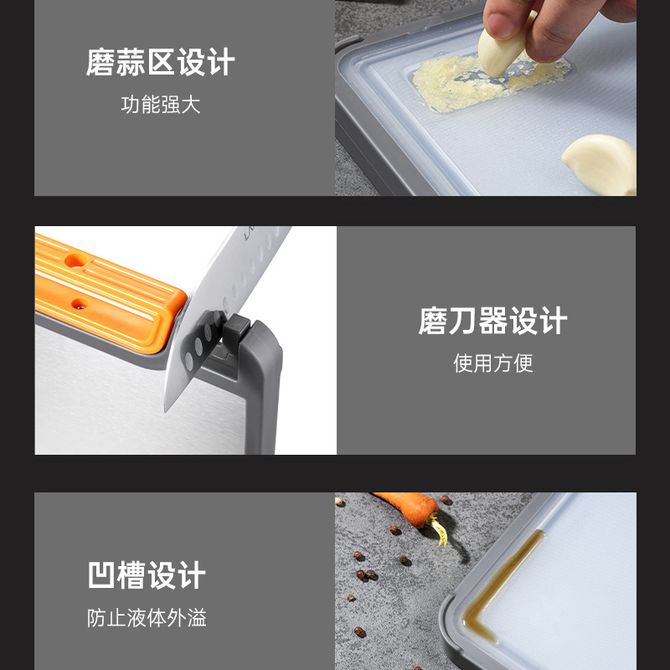 磨蒜区设计
功能强大

磨刀器设计
使用方便

凹槽设计
防止液体外溢