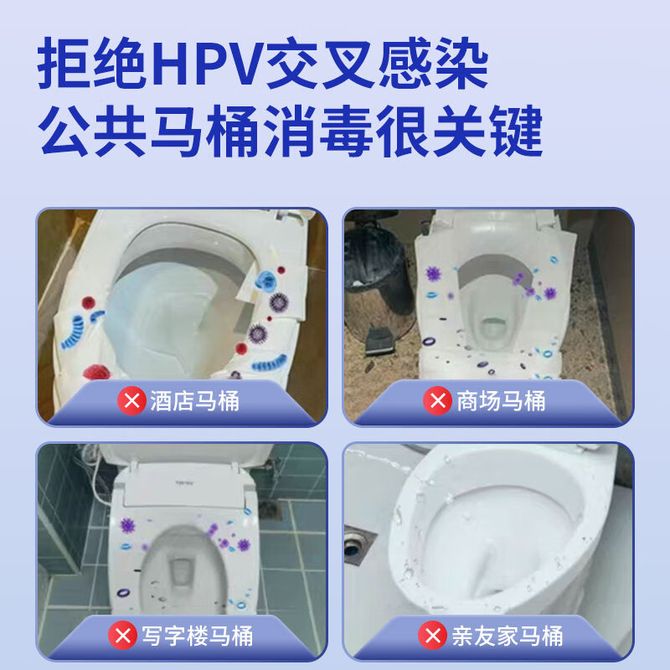 拒绝HPV交叉感染
公共马桶消毒很关键

酒店马桶

商场马桶

写字楼马桶

亲友家马桶