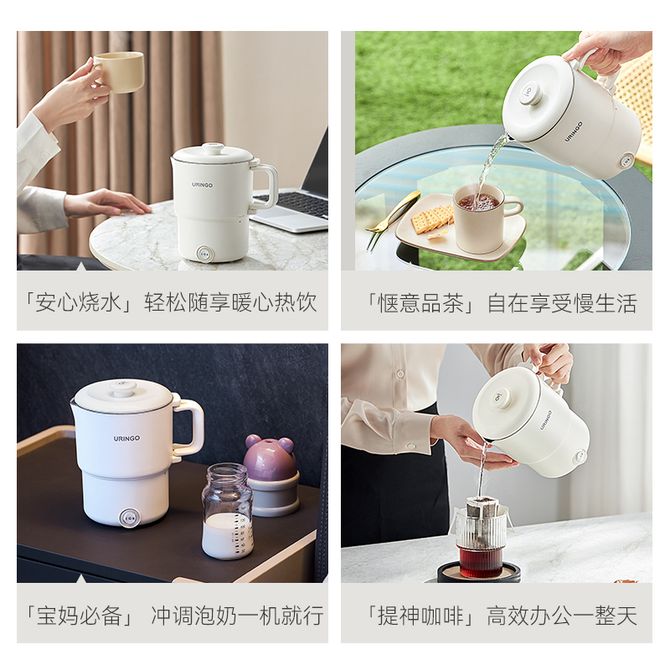 URINGO

「安心烧水」轻松随享暖心热饮

URINGO

「惬意品茶」自在享受慢生活

URINGO

「宝妈必备」 冲调泡奶一机就行

URINGO

「提神咖啡」高效办公一整天