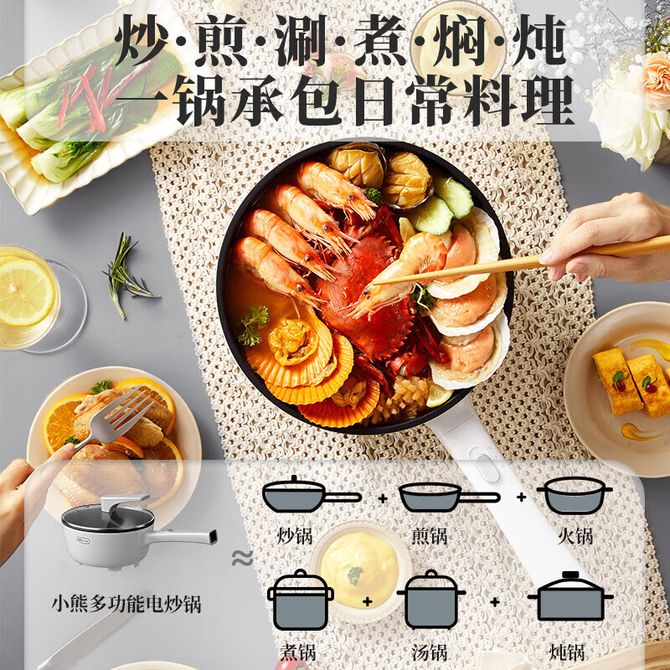 炒·煎·涮·煮·焖·炖
一锅承包日常料理

小熊多功能电炒锅

≈

炒锅 + 煎锅 + 火锅

煮锅 + 汤锅 + 炖锅