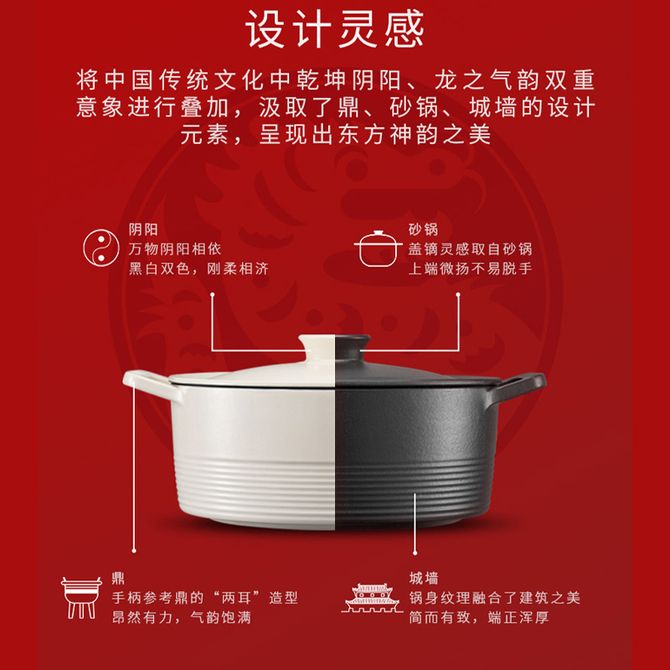 设计灵感

将中国传统文化中乾坤阴阳、龙之气韵双重意象进行叠加，汲取了鼎、砂锅、城墙的设计元素，呈现出东方神韵之美

阴阳
万物阴阳相依
黑白双色，刚柔相济

砂锅
盖镝灵感取自砂锅
上端微扬不易脱手

鼎
手柄参考鼎的“两耳”造型
昂然有力，气韵饱满

城墙
锅身纹理融合了建筑之美
简而有致，端正浑厚