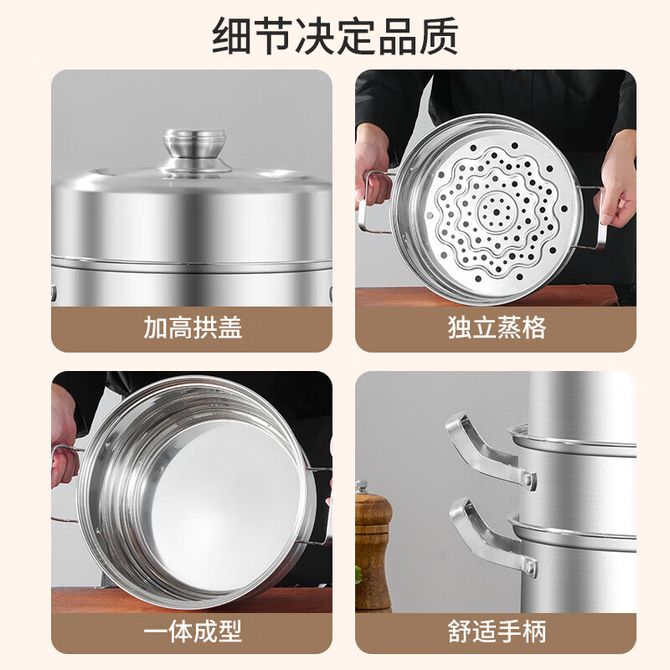 细节决定品质

加高拱盖

独立蒸格

一体成型

舒适手柄