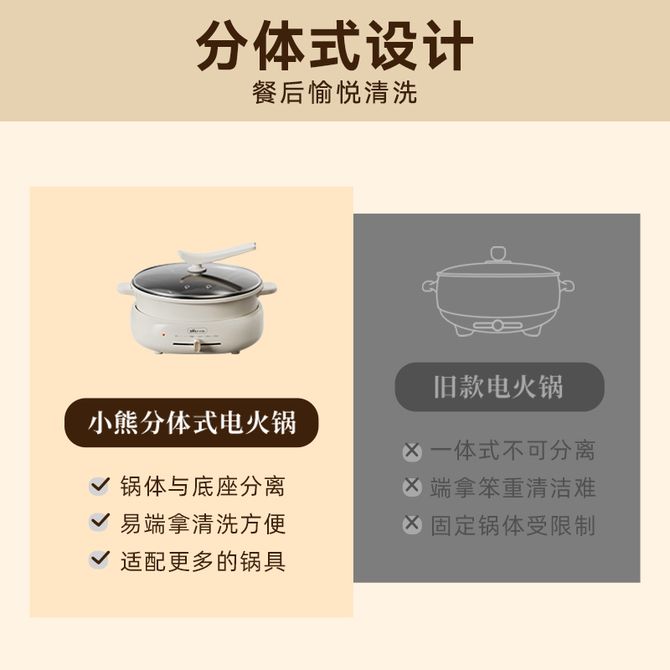 分体式设计
餐后愉悦清洗

小熊分体式电火锅

锅体与底座分离
易端拿清洗方便
适配更多的锅具

旧款电火锅

一体式不可分离
端拿笨重清洁难
固定锅体受限制