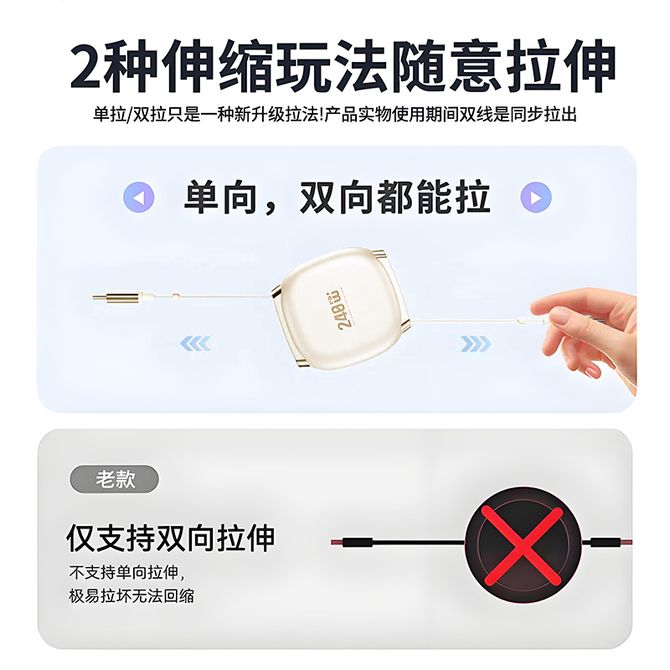 2种伸缩玩法随意拉伸

单拉/双拉只是一种新升级拉法!产品实物使用期间双线是同步拉出

单向，双向都能拉

240W

老款

仅支持双向拉伸

不支持单向拉伸，
极易拉坏无法回缩