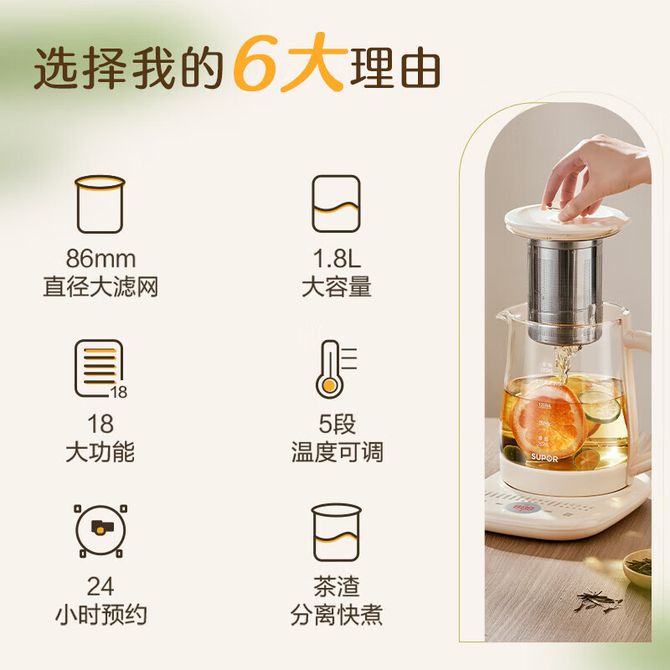 选择我的6大理由

86mm
直径大滤网

1.8L
大容量

18

18
大功能

5段
温度可调

24
小时预约

茶渣
分离快煮

SUPOR