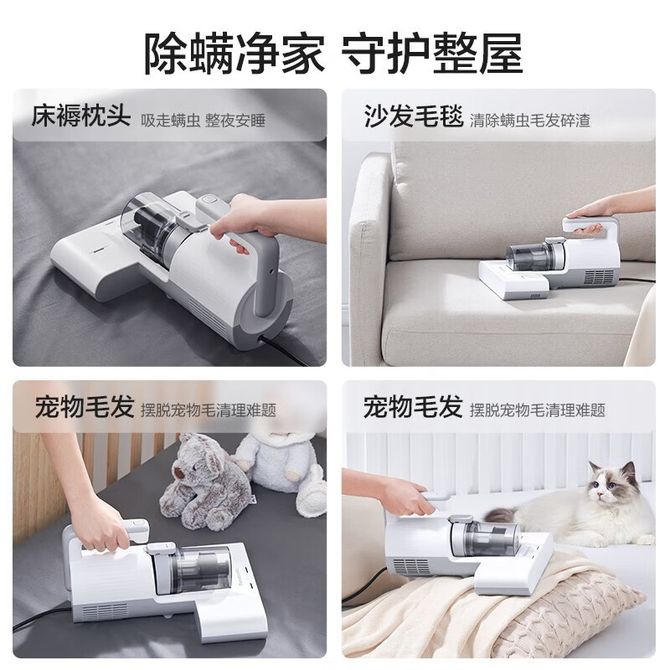 除螨净家 守护整屋

床褥枕头 吸走螨虫 整夜安睡

沙发毛毯 清除螨虫毛发碎渣

宠物毛发 摆脱宠物毛清理难题

宠物毛发 摆脱宠物毛清理难题