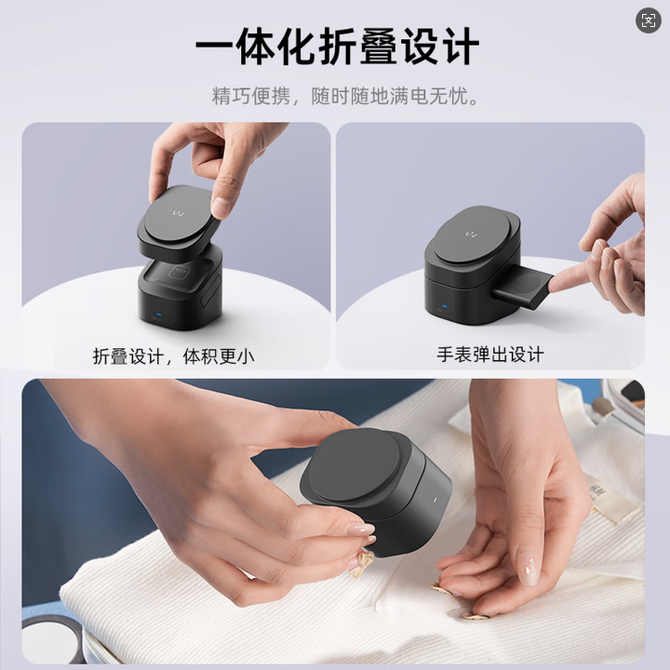 一体化折叠设计

精巧便携，随时随地满电无忧。

折叠设计，体积更小

手表弹出设计