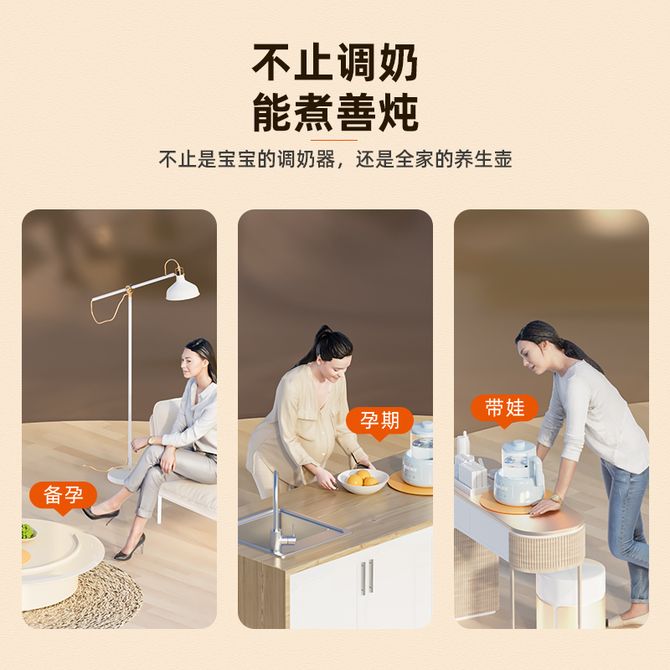 不止调奶
能煮善炖

不止是宝宝的调奶器，还是全家的养生壶

备孕

孕期

带娃