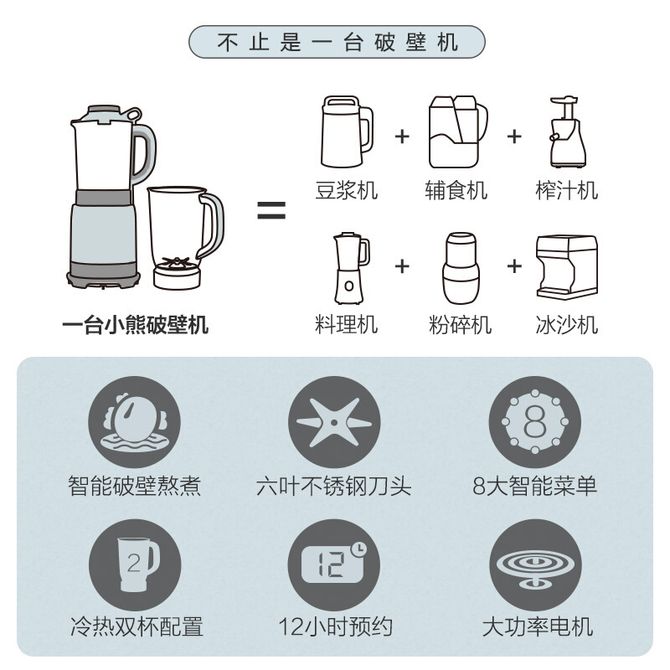 不止是一台破壁机

一台小熊破壁机

=

豆浆机 + 辅食机 + 榨汁机

料理机 + 粉碎机 + 冰沙机

智能破壁熬煮

六叶不锈钢刀头

8

8大智能菜单

2

冷热双杯配置

12

12小时预约

大功率电机