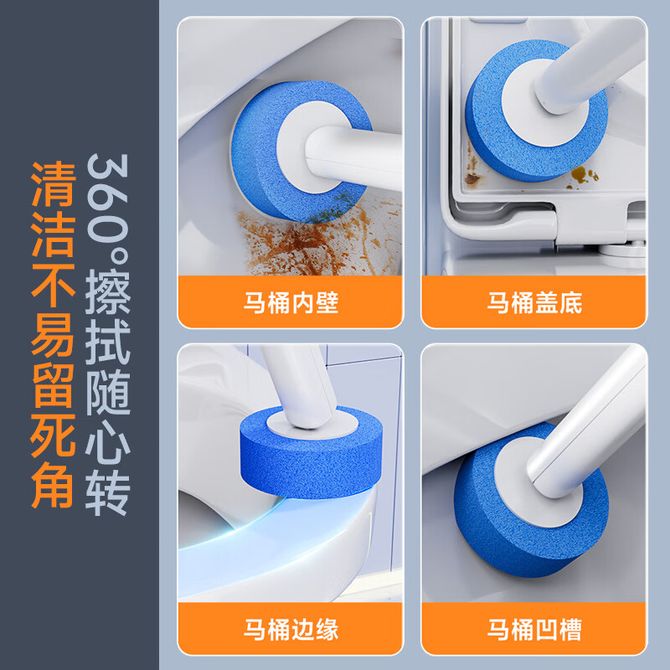 360°擦拭随心转

清洁不易留死角

马桶内壁

马桶盖底

马桶边缘

马桶凹槽