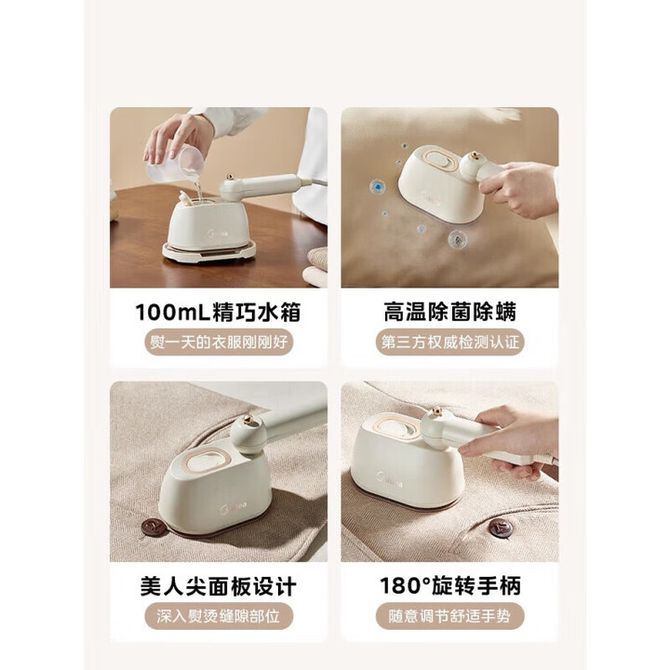 100mL精巧水箱
熨一天的衣服刚刚好

高温除菌除螨
第三方权威检测认证

美人尖面板设计
深入熨烫缝隙部位

180°旋转手柄
随意调节舒适手势