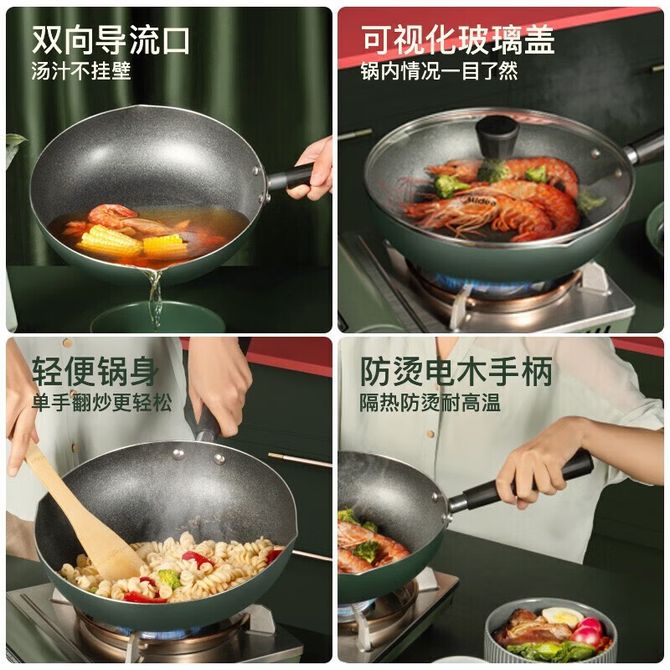 双向导流口
汤汁不挂壁

可视化玻璃盖
锅内情况一目了然

Midea

轻便锅身
单手翻炒更轻松

防烫电木手柄
隔热防烫耐高温