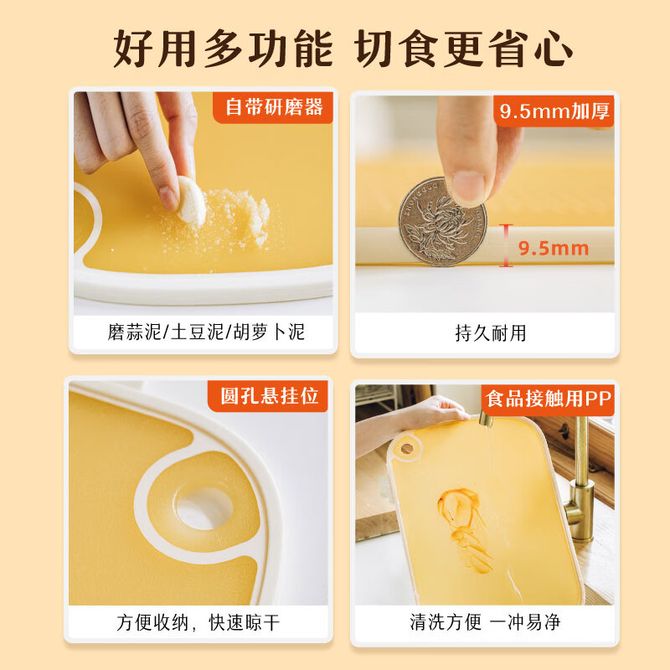 好用多功能 切食更省心

自带研磨器

磨蒜泥/土豆泥/胡萝卜泥

9.5mm加厚

9.5mm

持久耐用

圆孔悬挂位

方便收纳，快速晾干

食品接触用PP

清洗方便 一冲易净