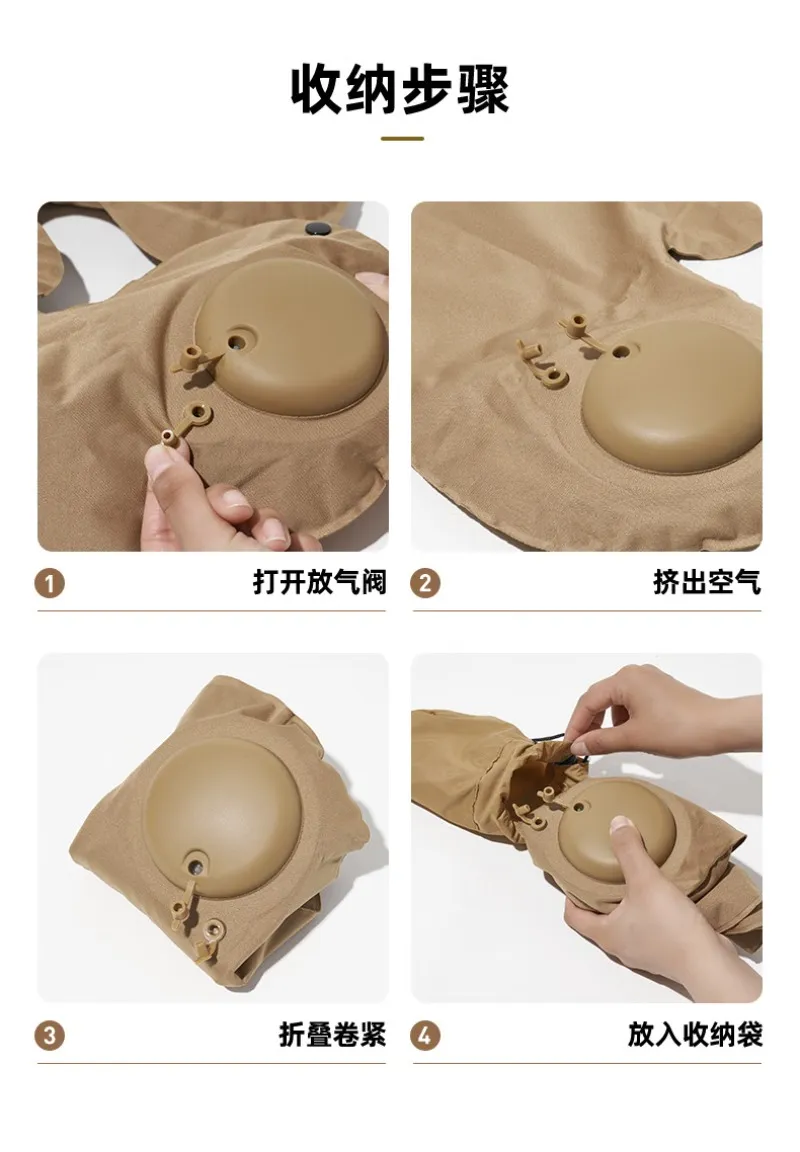 收纳步骤

1 打开放气阀

2 挤出空气

3 折叠卷紧

4 放入收纳袋