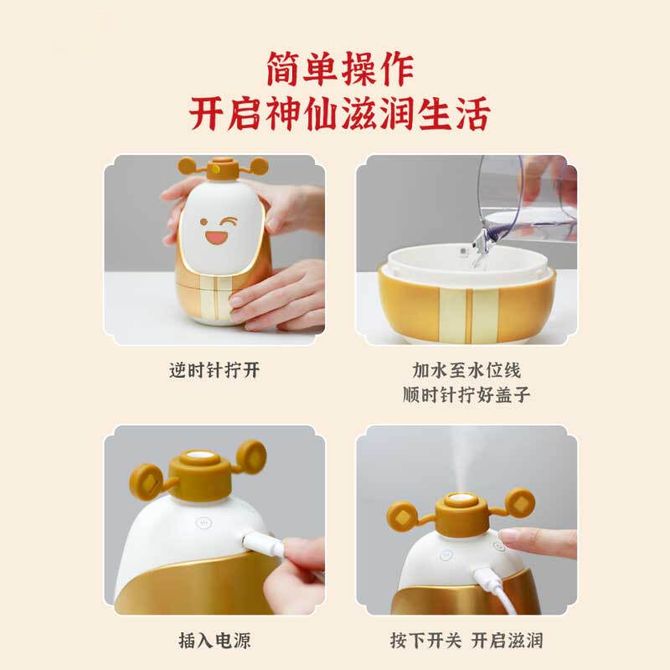 简单操作
开启神仙滋润生活

逆时针拧开

加水至水位线
顺时针拧好盖子

插入电源

按下开关 开启滋润