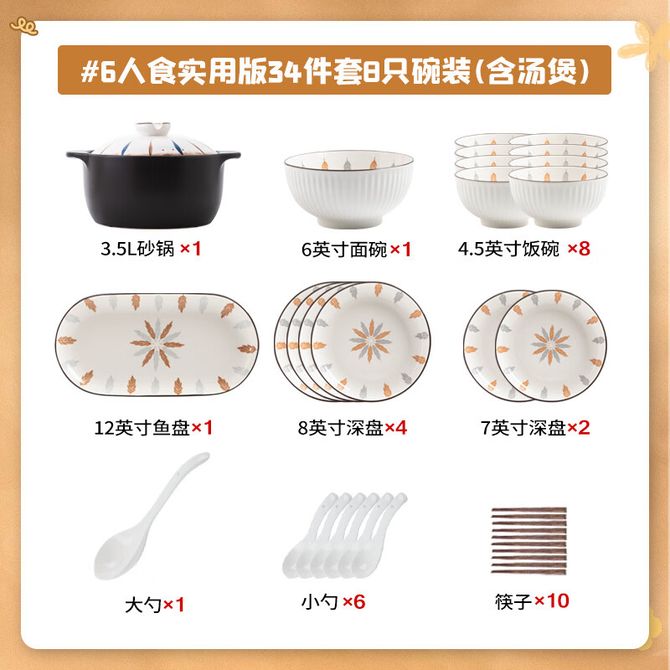 #6人食实用版34件套8只碗装(含汤煲)

3.5L砂锅 ×1

6英寸面碗×1

4.5英寸饭碗 ×8

12英寸鱼盘×1

8英寸深盘×4

7英寸深盘×2

大勺×1

小勺 ×6

筷子×10