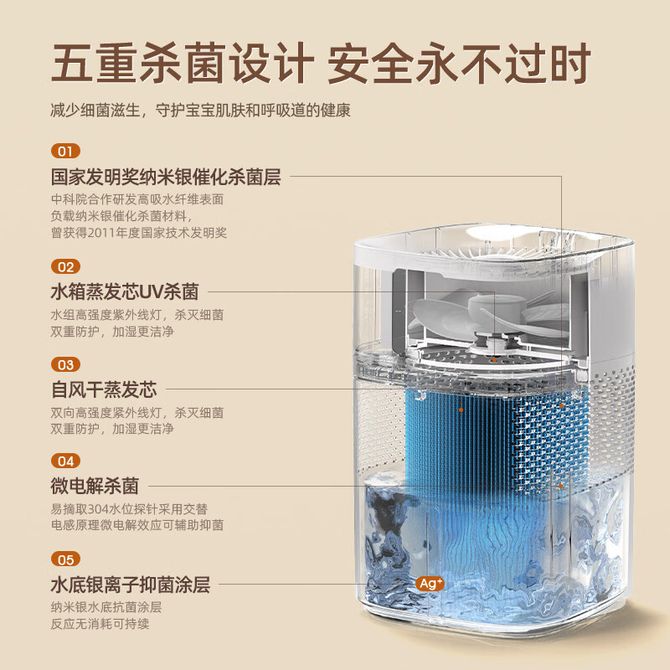 五重杀菌设计 安全永不过时

减少细菌滋生，守护宝宝肌肤和呼吸道的健康

01

国家发明奖纳米银催化杀菌层

中科院合作研发高吸水纤维表面
负载纳米银催化杀菌材料，
曾获得2011年度国家技术发明奖

02

水箱蒸发芯UV杀菌

水组高强度紫外线灯，杀灭细菌
双重防护，加湿更洁净

03

自风干蒸发芯

双向高强度紧外线灯，杀灭细菌
双重防护，加湿更洁净

04

微电解杀菌

易摘取304水位探针采用交替
电感原理微电解效应可辅助抑菌

05

水底银离子抑菌涂层

纳米银水底抗菌涂层
反应无消耗可持续

$Ag^+$