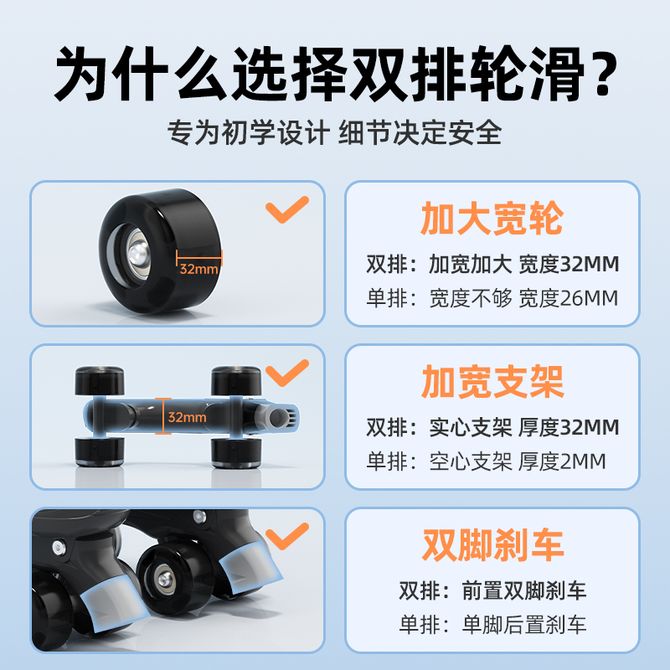 为什么选择双排轮滑？

专为初学设计 细节决定安全

32mm

加大宽轮

双排：加宽加大 宽度32MM

单排：宽度不够 宽度26MM

32mm

加宽支架

双排：实心支架 厚度32MM

单排：空心支架 厚度2MM

双脚刹车

双排：前置双脚刹车

单排：单脚后置刹车